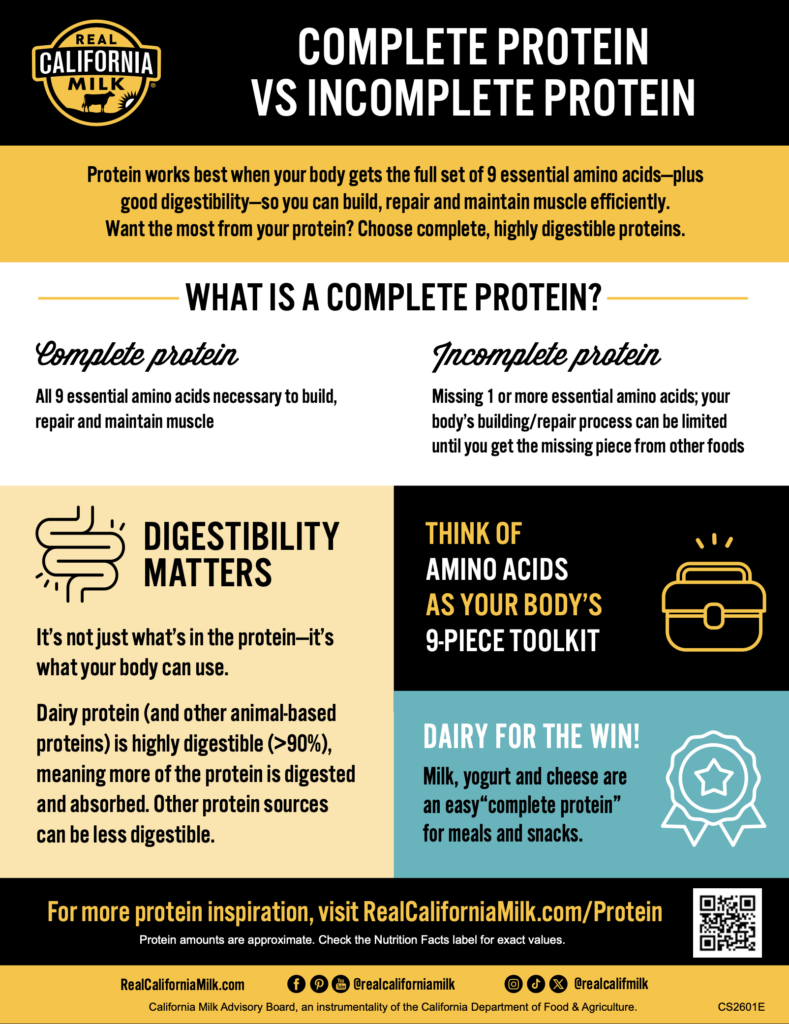 REAL CALIFORNIA MILK

COMPLETE PROTEIN VS INCOMPLETE PROTEIN

Protein works best when your body gets the full set of 9 essential amino acids—plus good digestibility—so you can build, repair and maintain muscle efficiently. Want the most from your protein? Choose complete, highly digestible proteins.

WHAT IS A COMPLETE PROTEIN?

Complete protein

All 9 essential amino acids necessary to build, repair and maintain muscle

Incomplete protein

Missing 1 or more essential amino acids; your body's building/repair process can be limited until you get the missing piece from other foods

DIGESTIBILITY MATTERS

It's not just what's in the protein—it's what your body can use.

Dairy protein (and other animal-based proteins) is highly digestible (>90%), meaning more of the protein is digested and absorbed. Other protein sources can be less digestible.

THINK OF AMINO ACIDS AS YOUR BODY'S 9-PIECE TOOLKIT

DAIRY FOR THE WIN!

Milk, yogurt and cheese are an easy"complete protein" for meals and snacks.

For more protein inspiration, visit RealCaliforniaMilk.com/Protein

Protein amounts are approximate. Check the Nutrition Facts label for exact values.

RealCaliforniaMilk.com @realcaliforniamilk @realcalifmilk

California Milk Advisory Board, an instrumentality of the California Department of Food & Agriculture. CS2601E