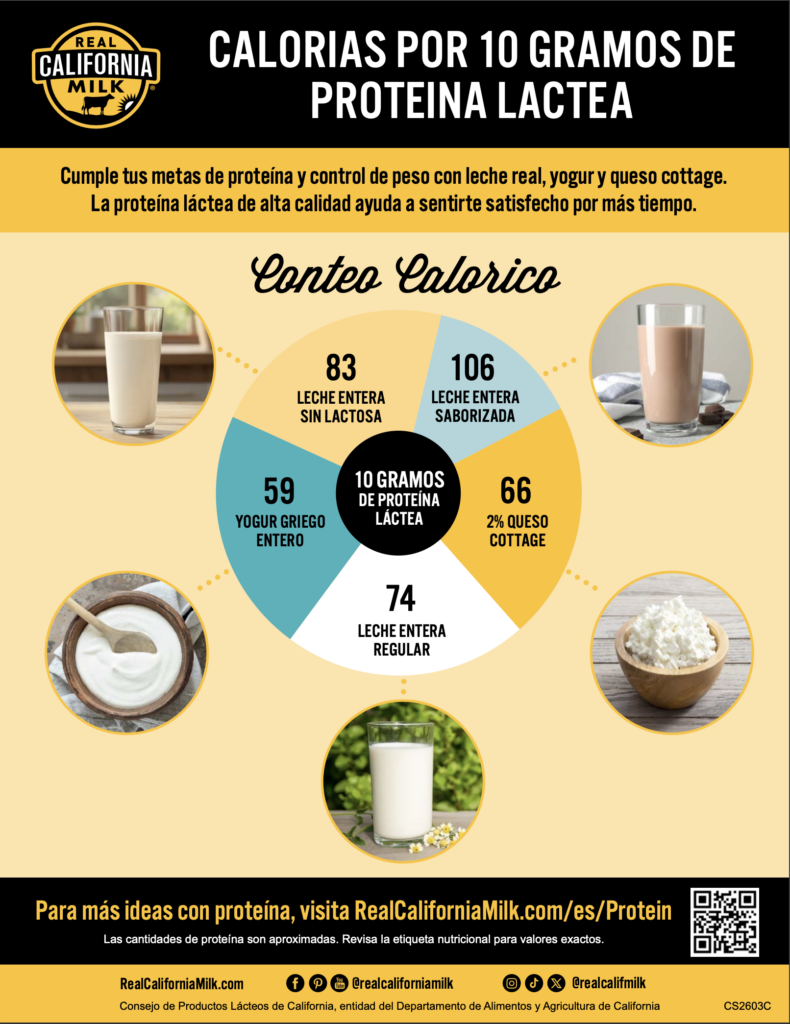 REAL CALIFORNIA MILK

CALORIAS POR 10 GRAMOS DE PROTEINA LACTEA

Cumple tus metas de proteína y control de peso con leche real, yogur y queso cottage. La proteína láctea de alta calidad ayuda a sentirte satisfecho por más tiempo.

Conteo Calorico

83
LECHE ENTERA SIN LACTOSA

106
LECHE ENTERA SABORIZADA

59
YOGUR GRIEGO ENTERO

10 GRAMOS DE PROTEÍNA LÁCTEA

66
2% QUESO COTTAGE

74
LECHE ENTERA REGULAR

Para más ideas con proteína, visita RealCaliforniaMilk.com/es/Protein

Las cantidades de proteína son aproximadas. Revisa la etiqueta nutricional para valores exactos.

RealCaliforniaMilk.com @realcaliforniamilk @realcalifmilk

Consejo de Productos Lácteos de California, entidad del Departamento de Alimentos y Agricultura de California

CS2603C