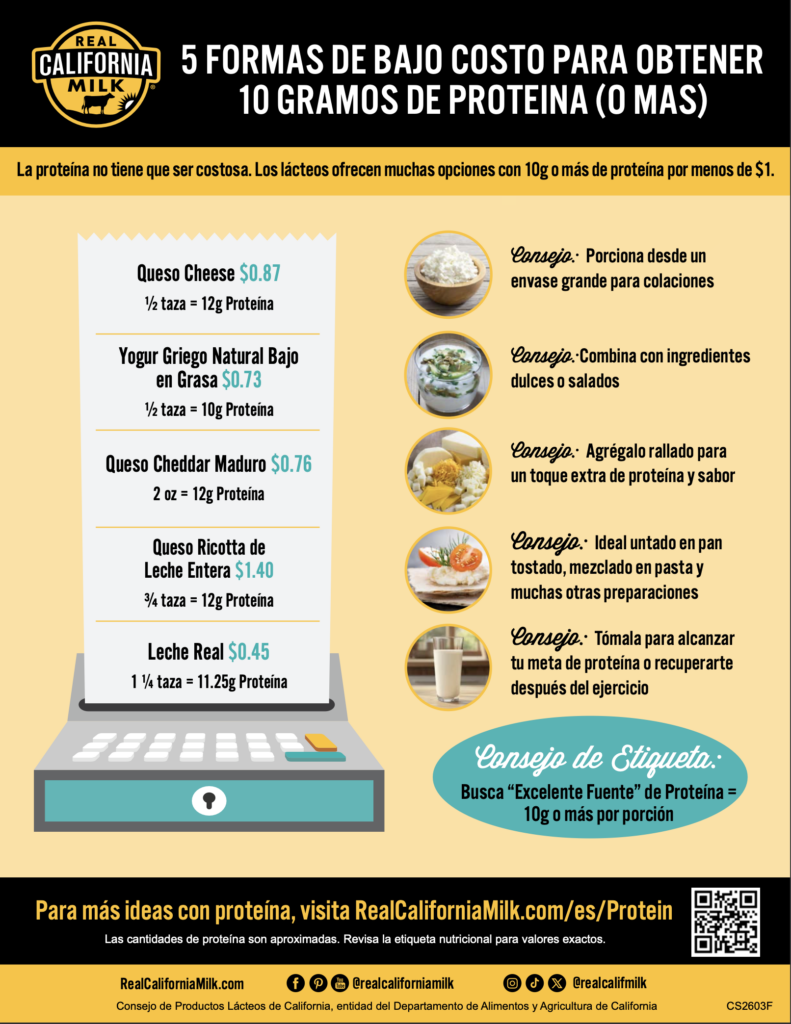 REAL CALIFORNIA MILK

5 FORMAS DE BAJO COSTO PARA OBTENER 10 GRAMOS DE PROTEINA (O MAS)

La proteína no tiene que ser costosa. Los lácteos ofrecen muchas opciones con 10g o más de proteína por menos de $1.

Queso Cheese $0.87
½ taza = 12g Proteína

Yogur Griego Natural Bajo en Grasa $0.73
½ taza = 10g Proteína

Queso Cheddar Maduro $0.76
2 oz = 12g Proteína

Queso Ricotta de Leche Entera $1.40
¾ taza = 12g Proteína

Leche Real $0.45
1 ¼ taza = 11.25g Proteína

Consejo: Porciona desde un envase grande para colaciones

Consejo: Combina con ingredientes dulces o salados

Consejo: Agrégalo rallado para un toque extra de proteína y sabor

Consejo: Ideal untado en pan tostado, mezclado en pasta y muchas otras preparaciones

Consejo: Tómala para alcanzar tu meta de proteína o recuperarte después del ejercicio

Consejo de Etiqueta:
Busca "Excelente Fuente" de Proteína = 10g o más por porción

Para más ideas con proteína, visita RealCaliforniaMilk.com/es/Protein
Las cantidades de proteína son aproximadas. Revisa la etiqueta nutricional para valores exactos.

RealCaliforniaMilk.com @realcaliforniamilk @realcalifmilk
Consejo de Productos Lácteos de California, entidad del Departamento de Alimentos y Agricultura de California CS2603F