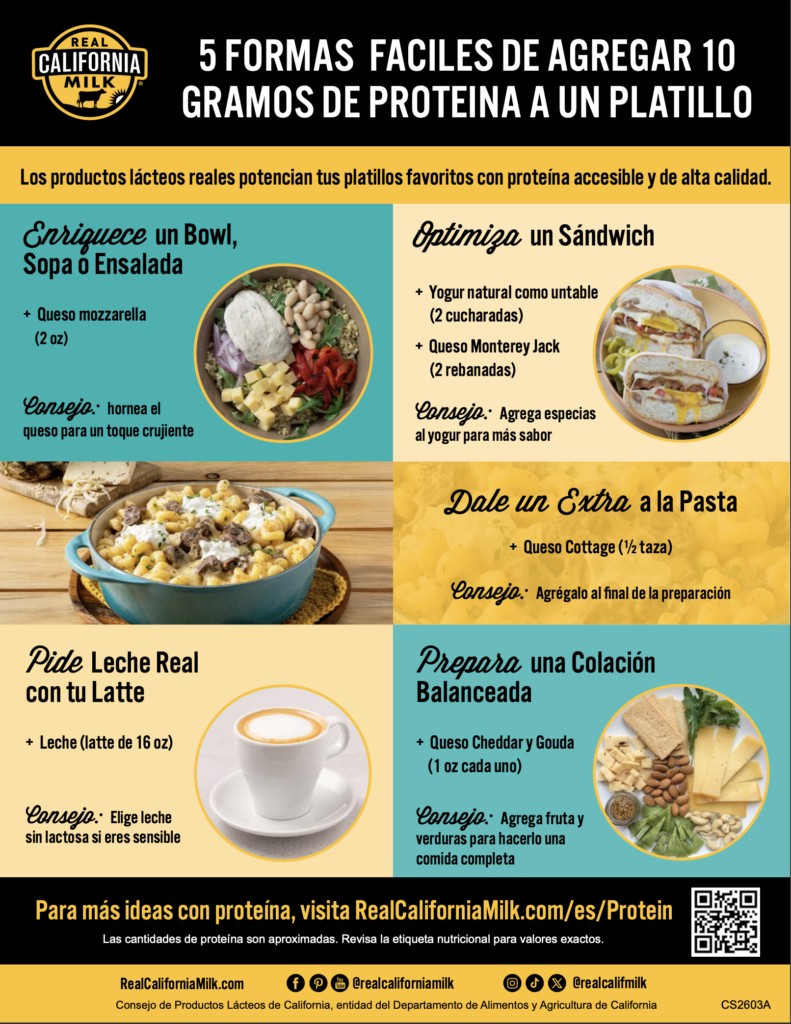 REAL CALIFORNIA MILK

5 FORMAS FACILES DE AGREGAR 10 GRAMOS DE PROTEINA A UN PLATILLO

Los productos lácteos reales potencian tus platillos favoritos con proteína accesible y de alta calidad.

Enriquece un Bowl, Sopa o Ensalada

+ Queso mozzarella (2 oz)

Consejo: hornea el queso para un toque crujiente

Optimiza un Sándwich

+ Yogur natural como untable (2 cucharadas)

+ Queso Monterey Jack (2 rebanadas)

Consejo: Agrega especias al yogur para más sabor

Dale un Extra a la Pasta

+ Queso Cottage (½ taza)

Consejo: Agrégalo al final de la preparación

Pide Leche Real con tu Latte

+ Leche (latte de 16 oz)

Consejo: Elige leche sin lactosa si eres sensible

Prepara una Colación Balanceada

+ Queso Cheddar y Gouda (1 oz cada uno)

Consejo: Agrega fruta y verduras para hacerlo una comida completa

Para más ideas con proteína, visita RealCaliforniaMilk.com/es/Protein

Las cantidades de proteína son aproximadas. Revisa la etiqueta nutricional para valores exactos.

RealCaliforniaMilk.com @realcaliforniamilk @realcalifmilk

Consejo de Productos Lácteos de California, entidad del Departamento de Alimentos y Agricultura de California CS2603A